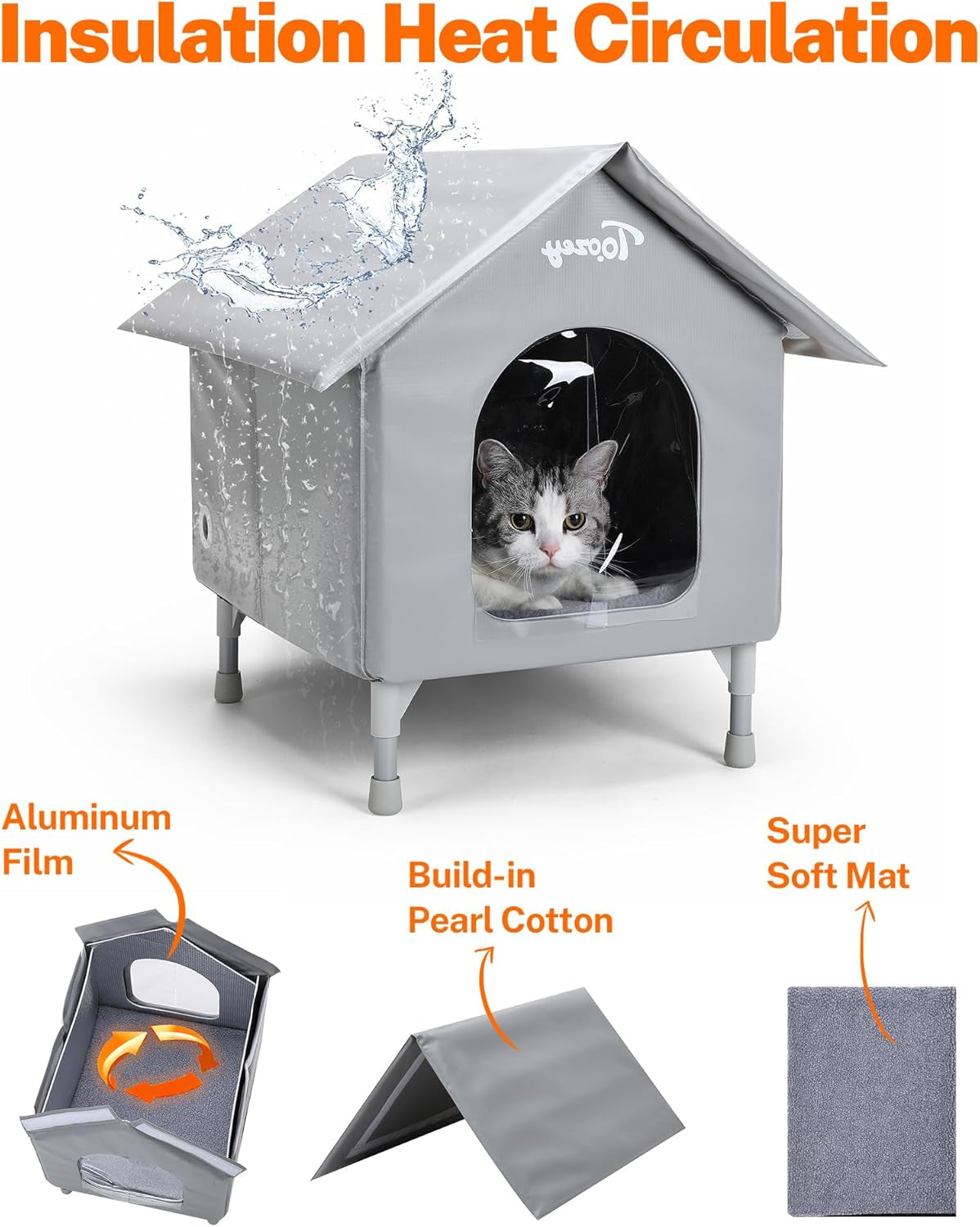 Insulation Heat Circulation

Toozey

Aluminum Film

Build-in Pearl Cotton

Super Soft Mat